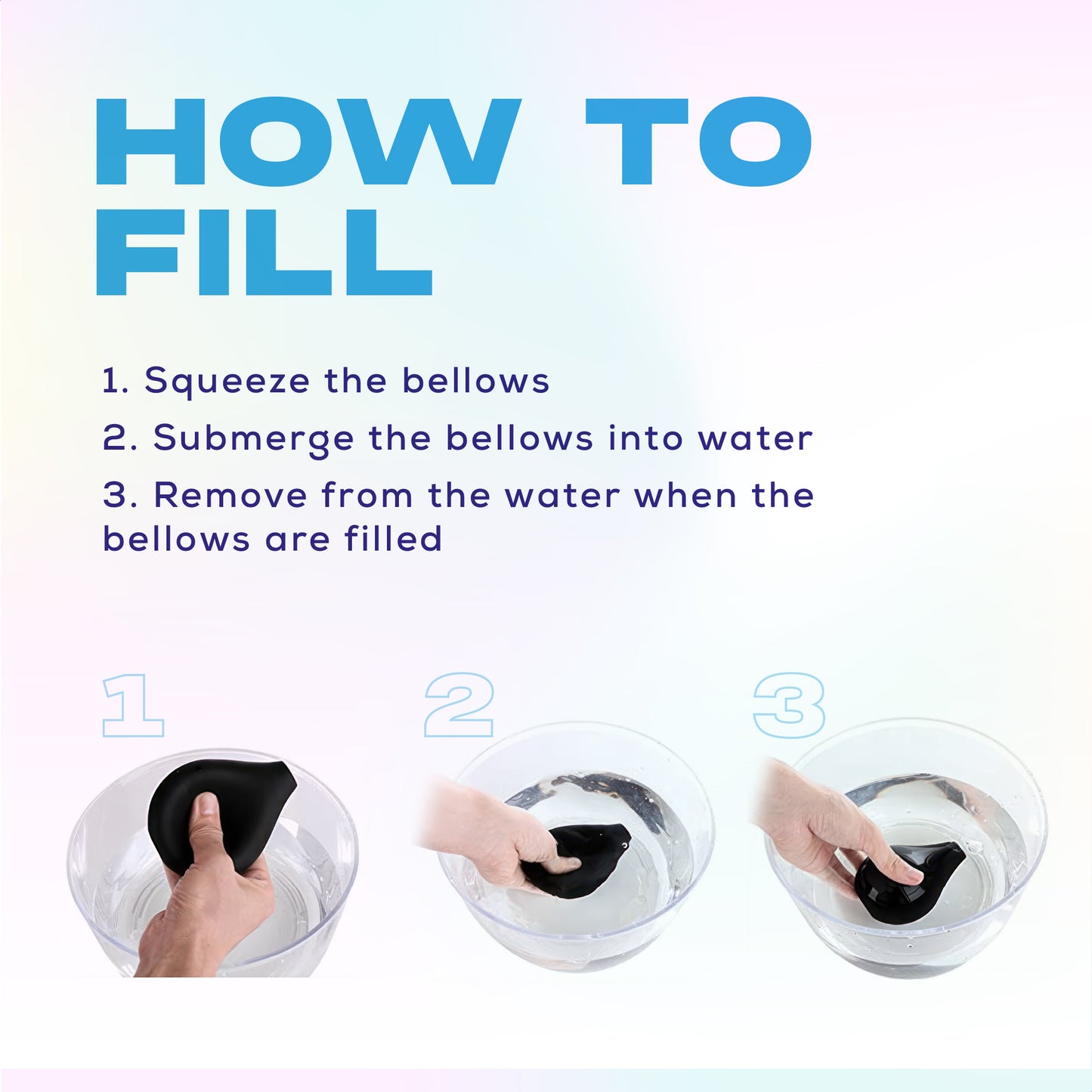 HOW TO FILL

1. Squeeze the bellows

2. Submerge the bellows into water

3. Remove from the water when the bellows are filled

1

2

3